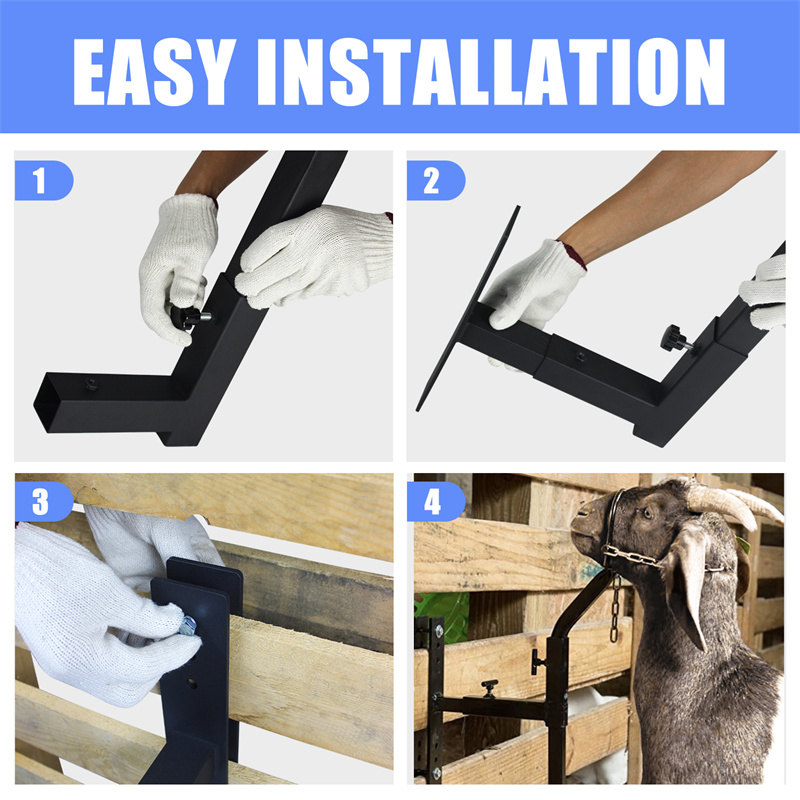 EASY INSTALLATION

1

2

3

4