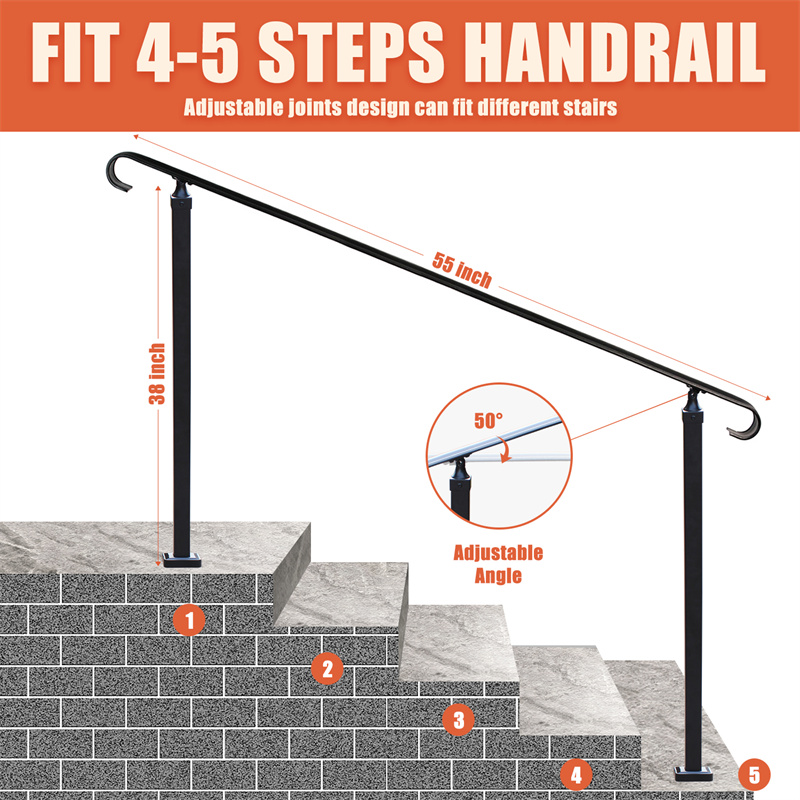 FIT 4-5 STEPS HANDRAIL
Adjustable joints design can fit different stairs

55 inch

38 inch

50°

Adjustable Angle

1
2
3
4
5